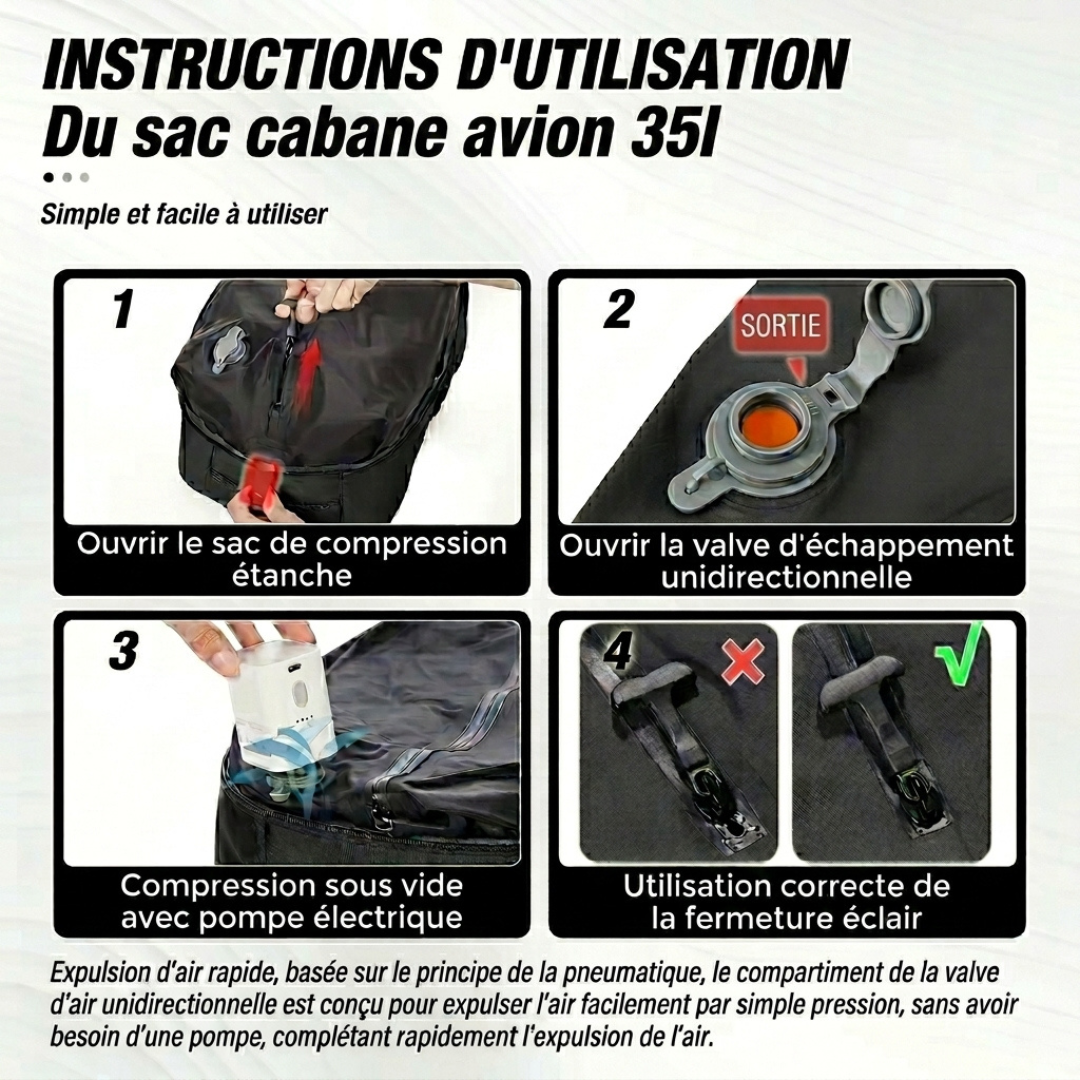 INSTRUCTIONS D'UTILISATION
Du sac cabane avion 35l

Simple et facile à utiliser

1

Ouvrir le sac de compression étanche

2

SORTIE

Ouvrir la valve d'échappement unidirectionnelle

3

Compression sous vide avec pompe électrique

4

Utilisation correcte de la fermeture éclair

Expulsion d'air rapide, basée sur le principe de la pneumatique, le compartiment de la valve d'air unidirectionnelle est conçu pour expulser l'air facilement par simple pression, sans avoir besoin d'une pompe, complétant rapidement l'expulsion de l'air.